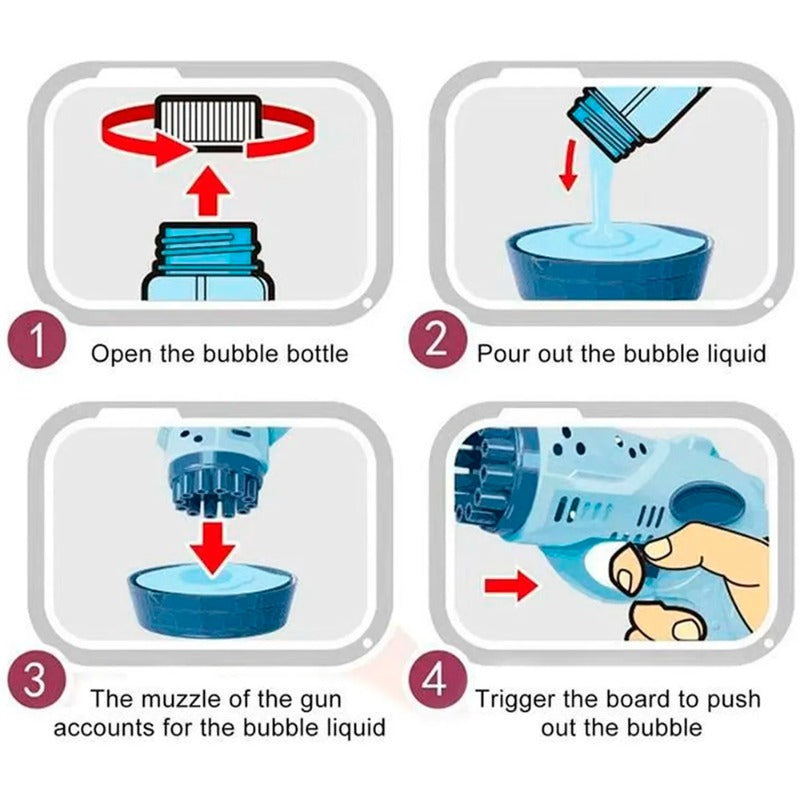 1 Open the bubble bottle

2 Pour out the bubble liquid

3 The muzzle of the gun accounts for the bubble liquid

4 Trigger the board to push out the bubble